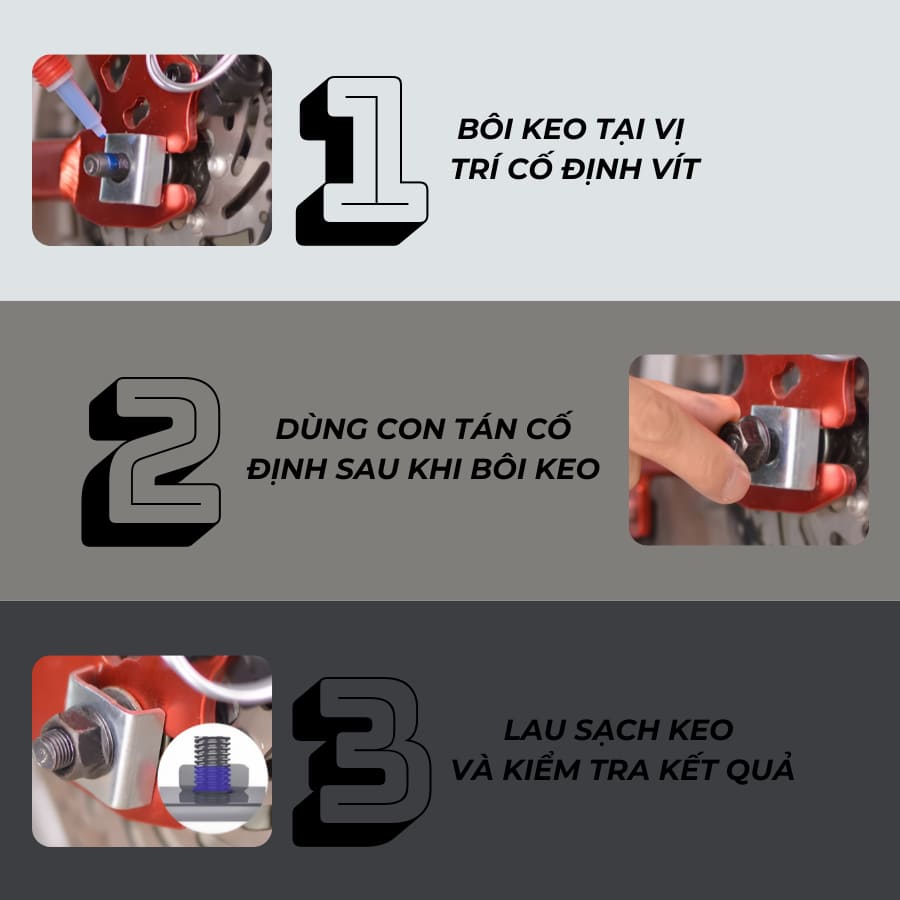 1

BÔI KEO TẠI VỊ TRÍ CỐ ĐỊNH VÍT

2

DÙNG CON TÁN CỐ ĐỊNH SAU KHI BÔI KEO

3

LAU SẠCH KEO VÀ KIỂM TRA KẾT QUẢ